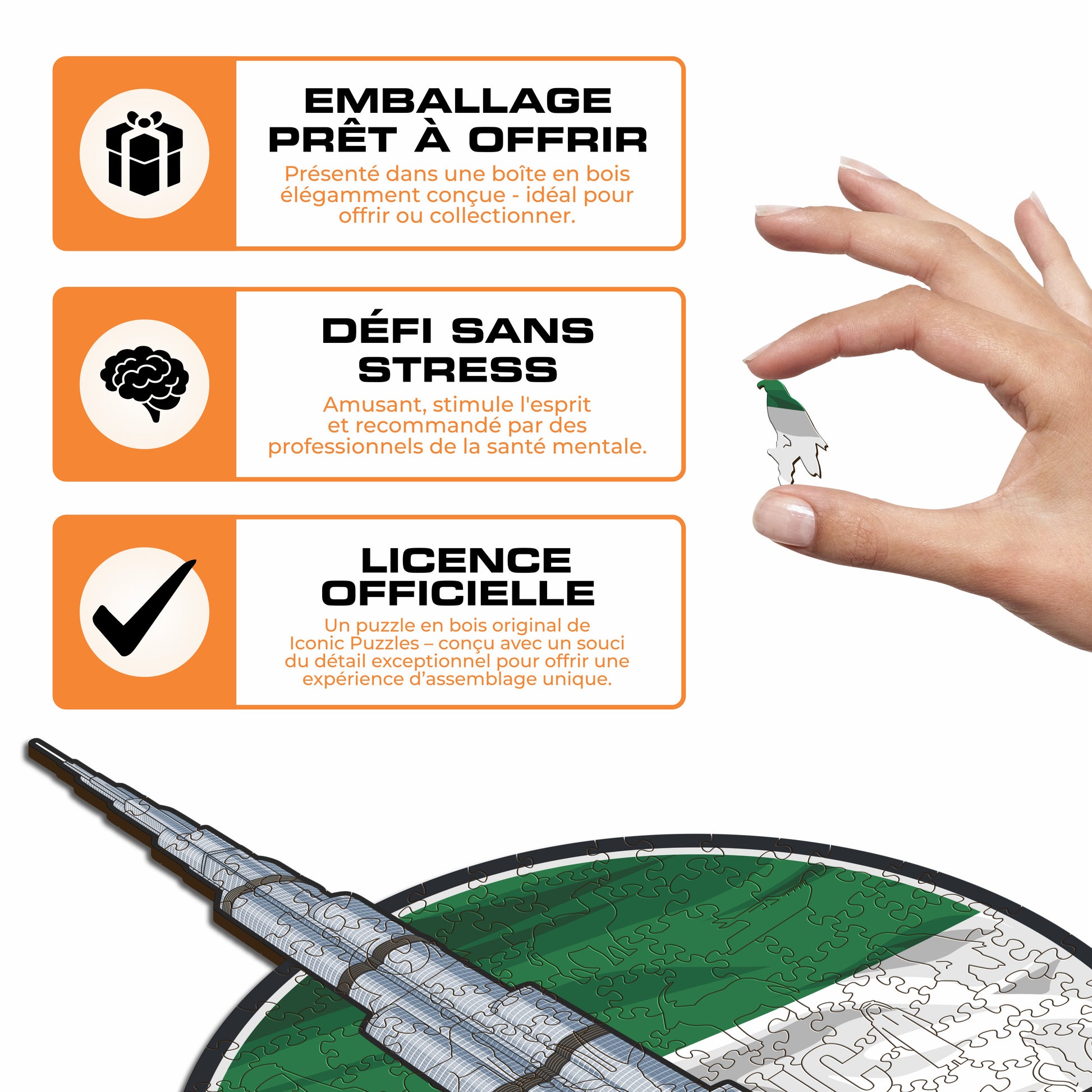 EMBALLAGE PRÊT À OFFRIR

Présenté dans une boîte en bois élégamment conçue - idéal pour offrir ou collectionner.

DÉFI SANS STRESS

Amusant, stimule l'esprit et recommandé par des professionnels de la santé mentale.

LICENCE OFFICIELLE

Un puzzle en bois original de Iconic Puzzles – conçu avec un souci du détail exceptionnel pour offrir une expérience d'assemblage unique.