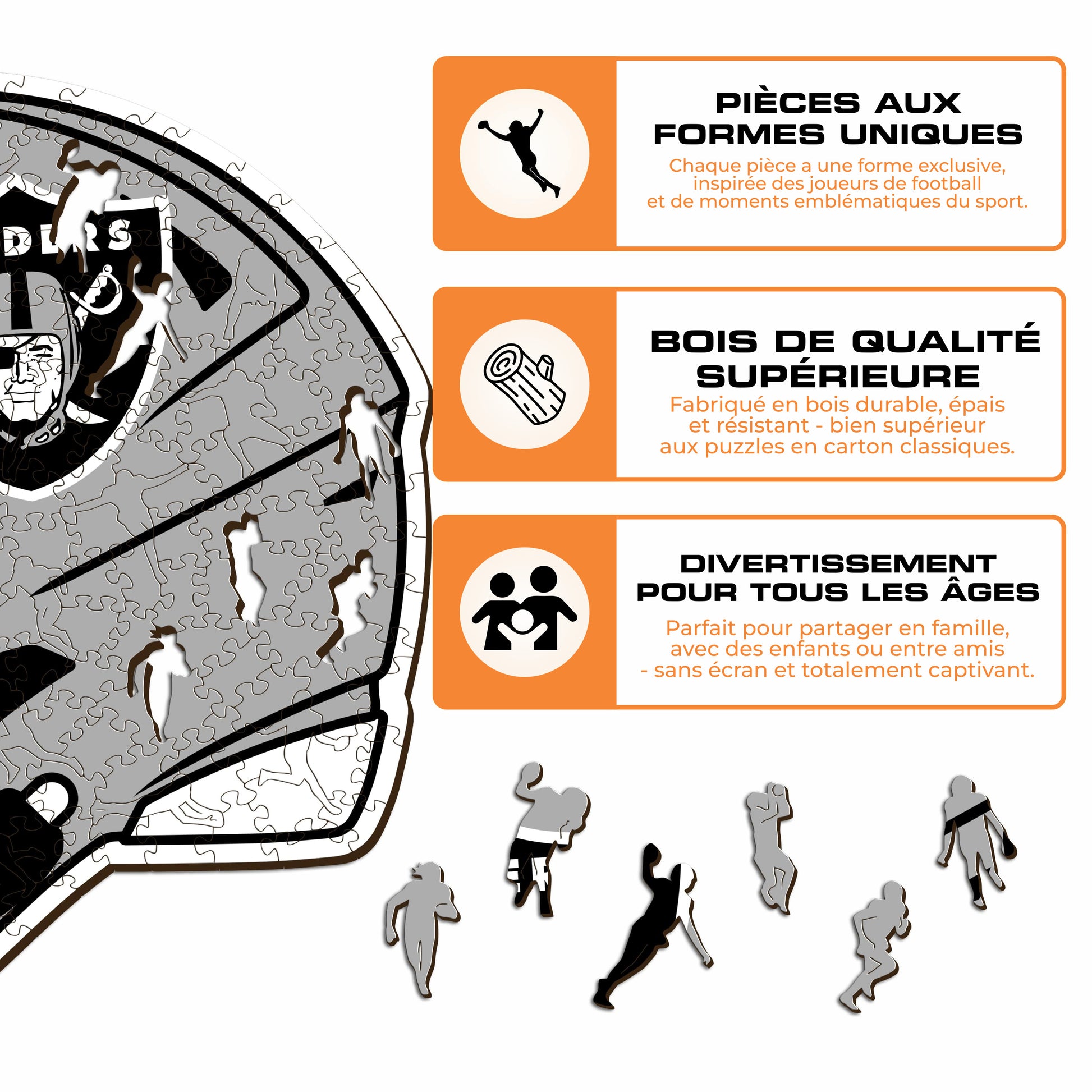 DERS

PIÈCES AUX FORMES UNIQUES

Chaque pièce a une forme exclusive, inspirée des joueurs de football et de moments emblématiques du sport.

BOIS DE QUALITÉ SUPÉRIEURE

Fabriqué en bois durable, épais et résistant - bien supérieur aux puzzles en carton classiques.

DIVERTISSEMENT POUR TOUS LES ÂGES

Parfait pour partager en famille, avec des enfants ou entre amis - sans écran et totalement captivant.