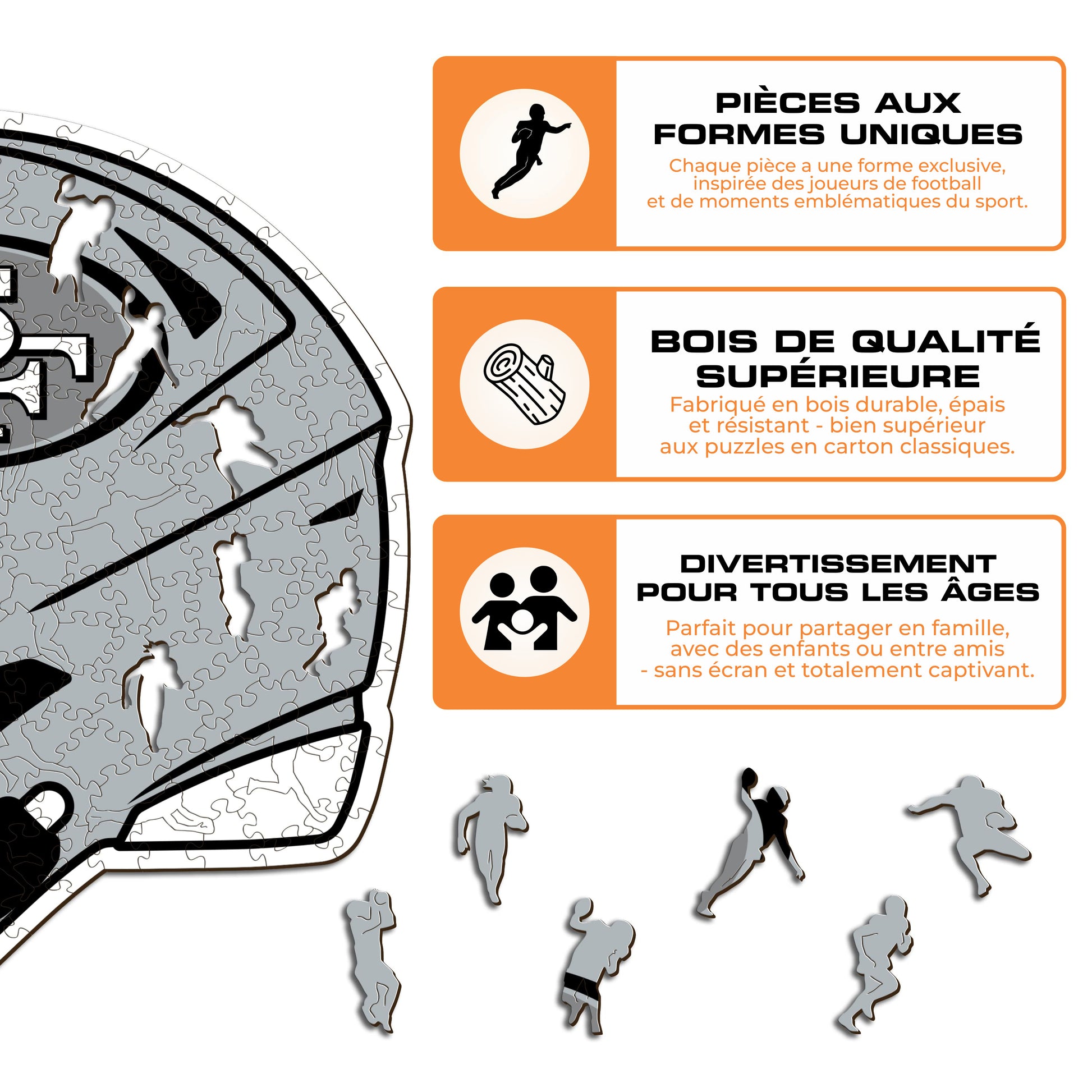 PIÈCES AUX FORMES UNIQUES

Chaque pièce a une forme exclusive, inspirée des joueurs de football et de moments emblématiques du sport.

BOIS DE QUALITÉ SUPÉRIEURE

Fabriqué en bois durable, épais et résistant - bien supérieur aux puzzles en carton classiques.

DIVERTISSEMENT POUR TOUS LES ÂGES

Parfait pour partager en famille, avec des enfants ou entre amis - sans écran et totalement captivant.