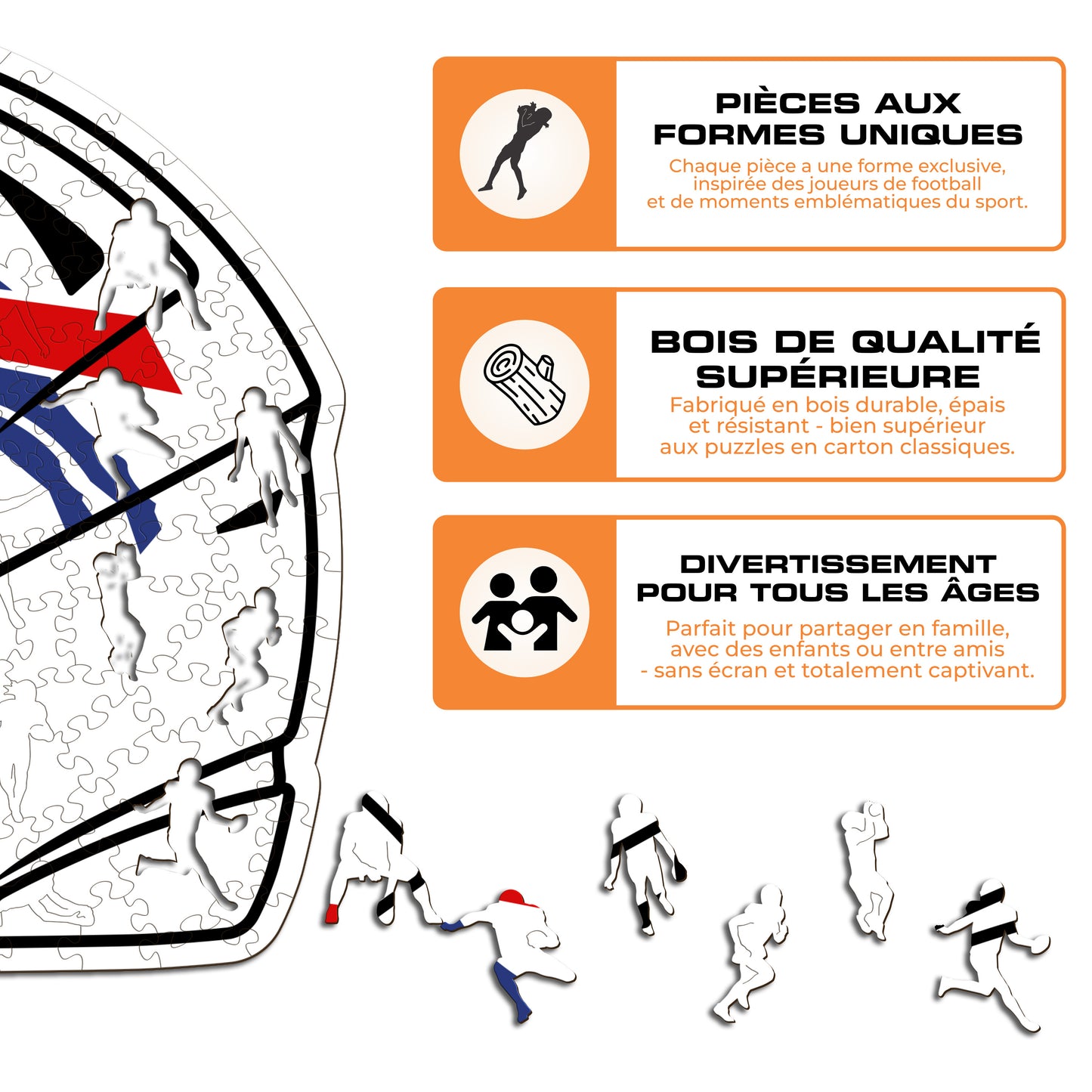 PIÈCES AUX FORMES UNIQUES

Chaque pièce a une forme exclusive, inspirée des joueurs de football et de moments emblématiques du sport.

BOIS DE QUALITÉ SUPÉRIEURE

Fabriqué en bois durable, épais et résistant - bien supérieur aux puzzles en carton classiques.

DIVERTISSEMENT POUR TOUS LES ÂGES

Parfait pour partager en famille, avec des enfants ou entre amis - sans écran et totalement captivant.