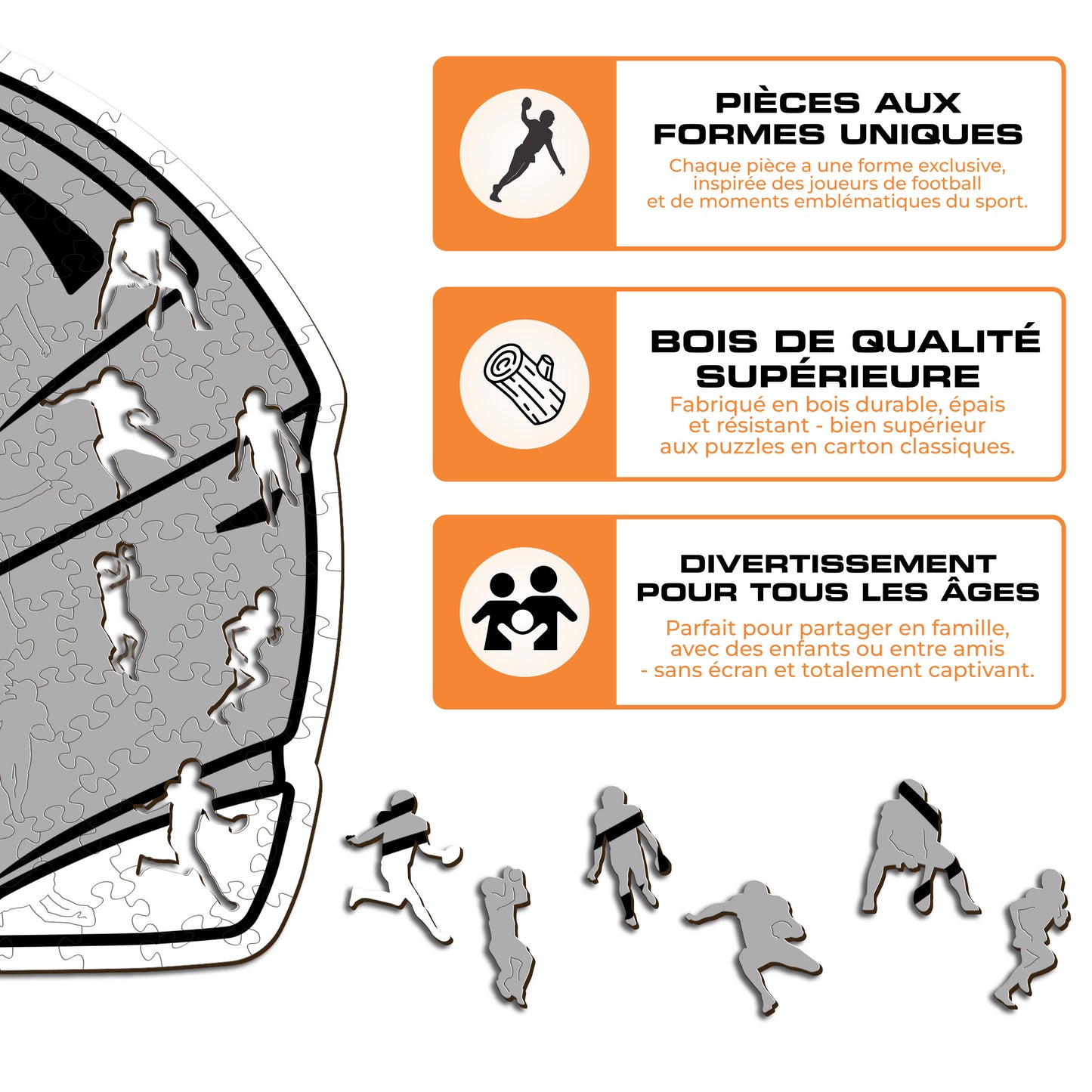 PIÈCES AUX FORMES UNIQUES

Chaque pièce a une forme exclusive, inspirée des joueurs de football et de moments emblématiques du sport.

BOIS DE QUALITÉ SUPÉRIEURE

Fabriqué en bois durable, épais et résistant - bien supérieur aux puzzles en carton classiques.

DIVERTISSEMENT POUR TOUS LES ÂGES

Parfait pour partager en famille, avec des enfants ou entre amis - sans écran et totalement captivant.