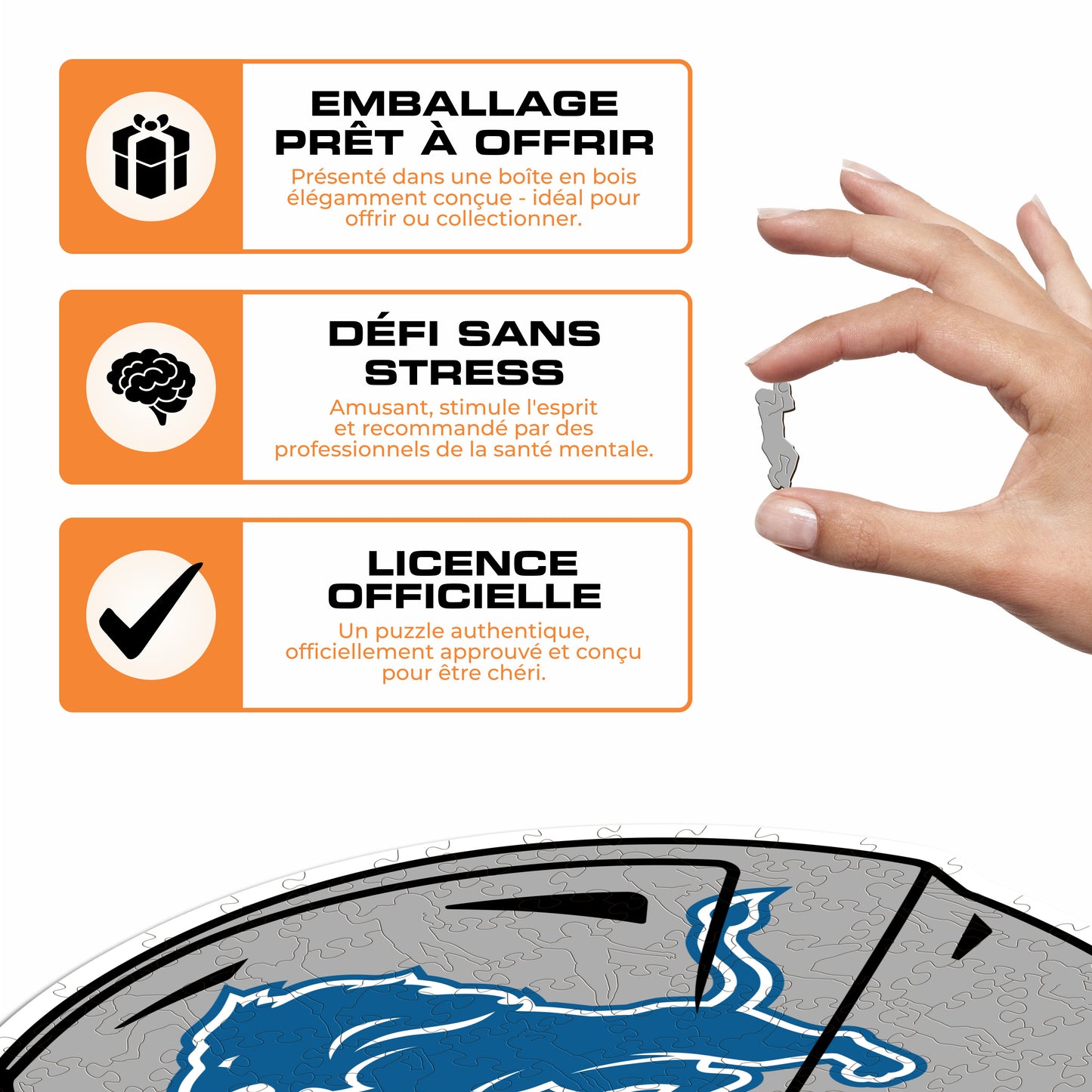 EMBALLAGE PRÊT À OFFRIR

Présenté dans une boîte en bois élégamment conçue - idéal pour offrir ou collectionner.

DÉFI SANS STRESS

Amusant, stimule l'esprit et recommandé par des professionnels de la santé mentale.

LICENCE OFFICIELLE

Un puzzle authentique, officiellement approuvé et conçu pour être chéri.