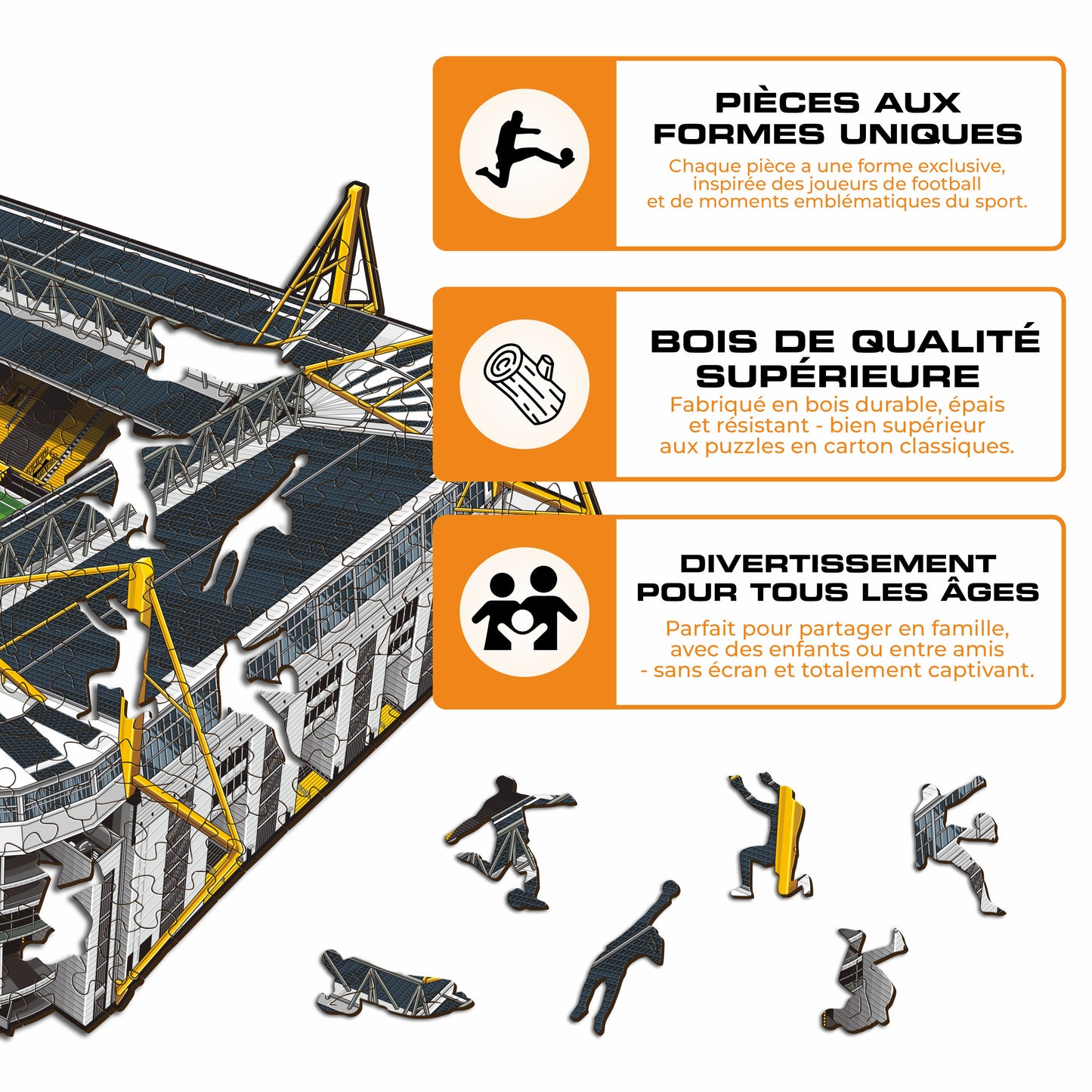 PIÈCES AUX FORMES UNIQUES

Chaque pièce a une forme exclusive, inspirée des joueurs de football et de moments emblématiques du sport.

BOIS DE QUALITÉ SUPÉRIEURE

Fabriqué en bois durable, épais et résistant - bien supérieur aux puzzles en carton classiques.

DIVERTISSEMENT POUR TOUS LES ÂGES

Parfait pour partager en famille, avec des enfants ou entre amis - sans écran et totalement captivant.